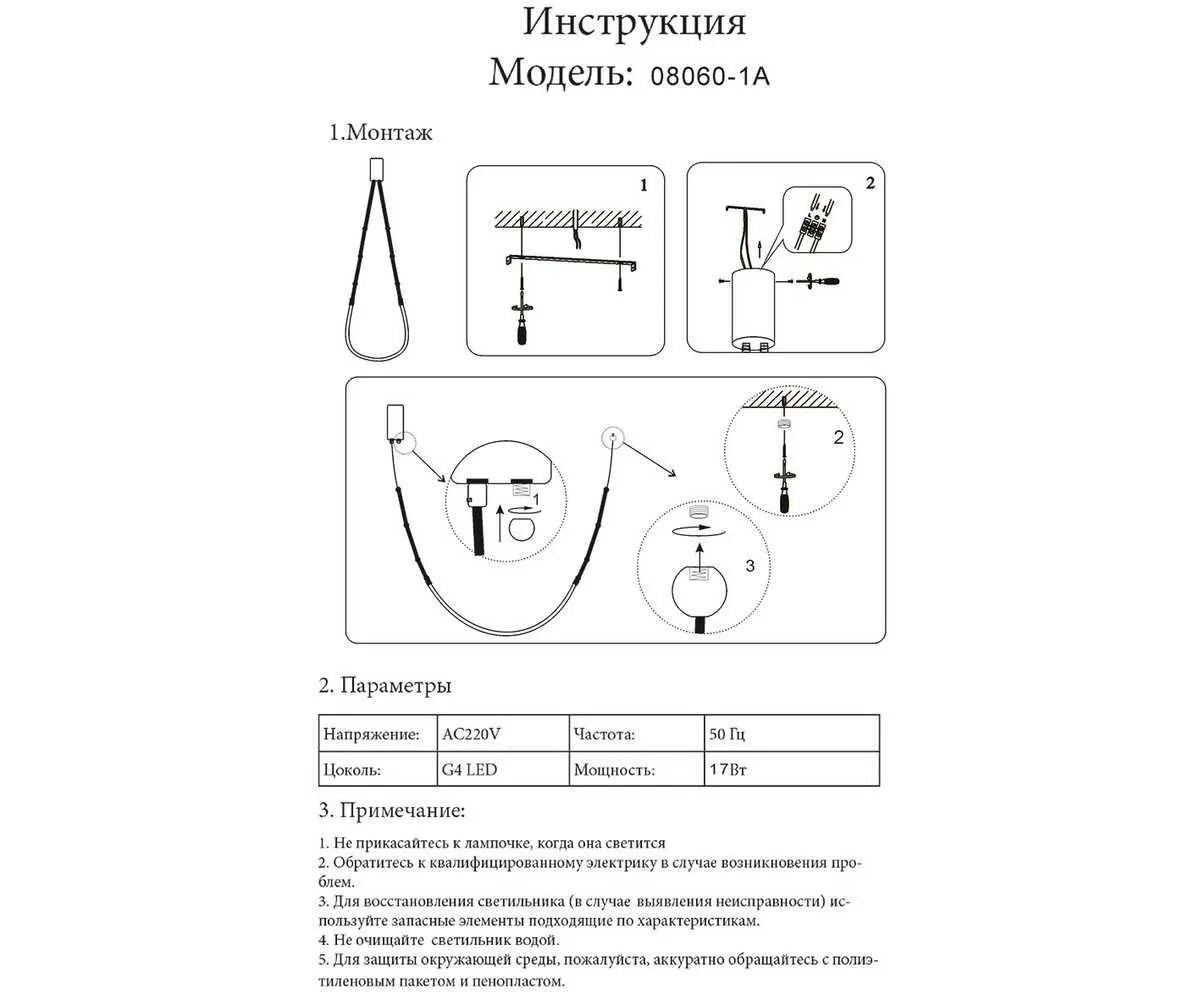 Инструкция
Модель: 08060-1A

1.Монтаж

1

2

1

2

3

2. Параметры

| Напряжение: | AC220V | Частота: | 50 Гц |
|---|---|---|---|
| Цоколь: | G4 LED | Мощность: | 17Вт |

3. Примечание:

1. Не прикасайтесь к лампочке, когда она светится
2. Обратитесь к квалифицированному электрику в случае возникновения проблем.
3. Для восстановления светильника (в случае выявления неисправности) используйте запасные элементы подходящие по характеристикам.
4. Не очищайте светильник водой.
5. Для защиты окружающей среды, пожалуйста, аккуратно обращайтесь с полиэтиленовым пакетом и пенопластом.